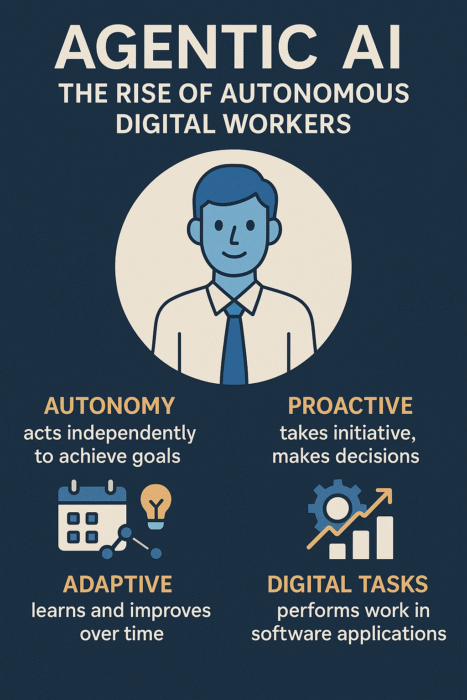 AGENTIC AI

THE RISE OF AUTONOMOUS DIGITAL WORKERS

AUTONOMY
acts independently to achieve goals

PROACTIVE
takes initiative, makes decisions

ADAPTIVE
learns and improves over time

DIGITAL TASKS
performs work in software applications